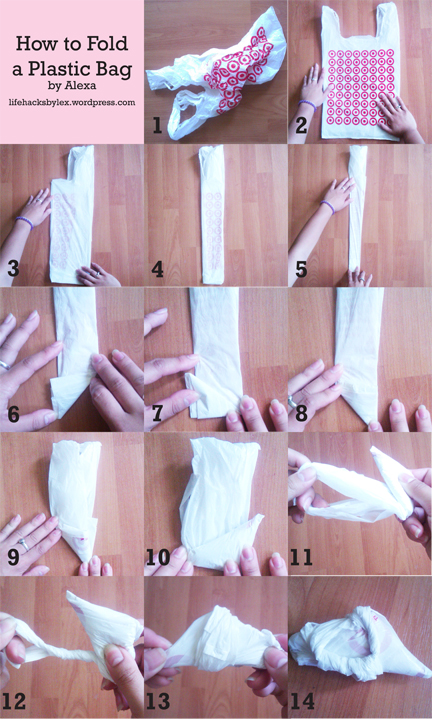 How to Fold a Plastic Bag
by Alexa
lifehacksbylex.wordpress.com

1
2
3
4
5
6
7
8
9
10
11
12
13
14